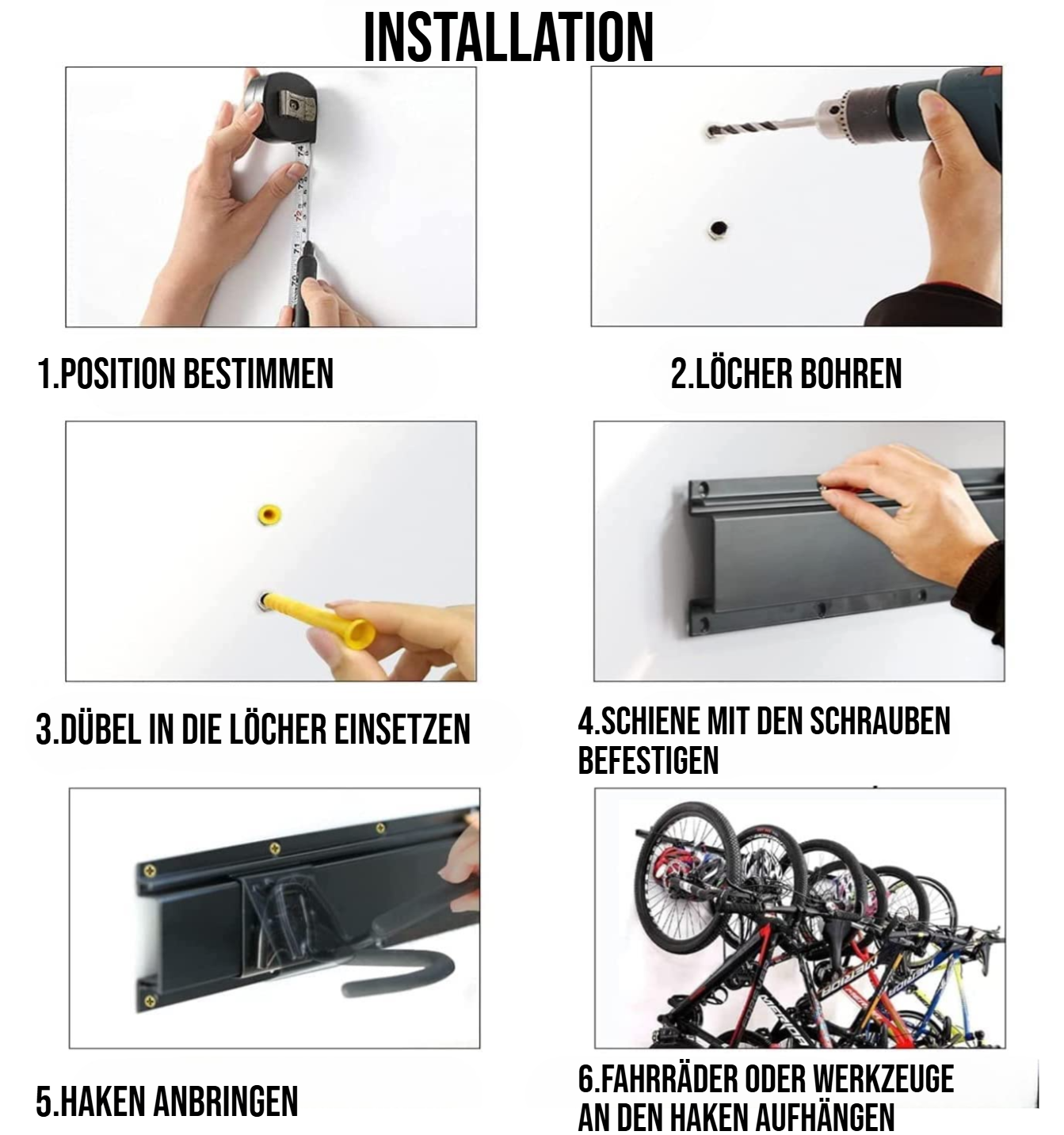 INSTALLATION

1.POSITION BESTIMMEN

2.LÖCHER BOHREN

3.DÜBEL IN DIE LÖCHER EINSETZEN

4.SCHIENE MIT DEN SCHRAUBEN BEFESTIGEN

5.HAKEN ANBRINGEN

6.FAHRRÄDER ODER WERKZEUGE AN DEN HAKEN AUFHÄNGEN